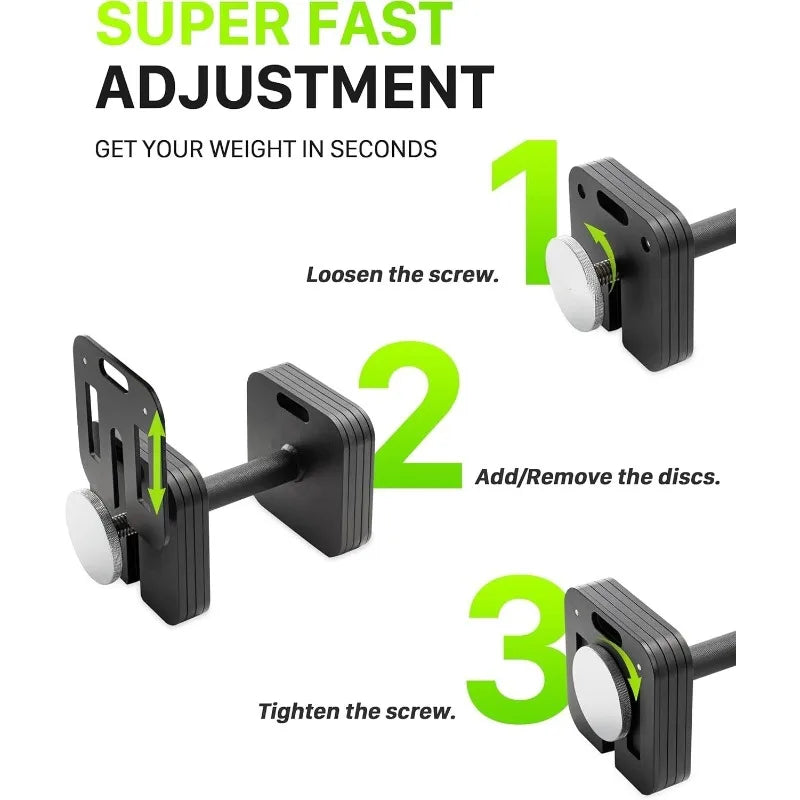 SUPER FAST
ADJUSTMENT

GET YOUR WEIGHT IN SECONDS

1

Loosen the screw.

2

Add/Remove the discs.

3

Tighten the screw.